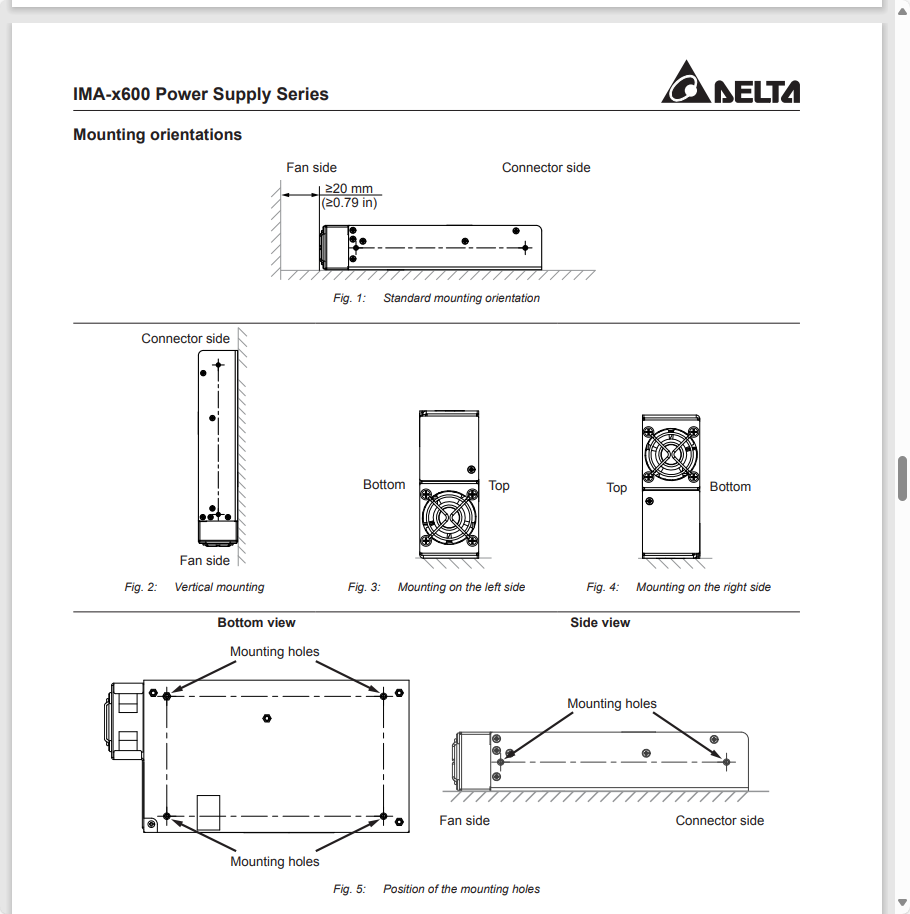 IMA-x600 Power Supply Series

DELTA

Mounting orientations

Fan side

Connector side

≥20 mm
(≥0.79 in)

Fig. 1: Standard mounting orientation

Connector side

Fan side

Fig. 2: Vertical mounting

Bottom

Top

Fig. 3: Mounting on the left side

Top

Bottom

Fig. 4: Mounting on the right side

Bottom view

Mounting holes

Mounting holes

Side view

Mounting holes

Fan side

Connector side

Fig. 5: Position of the mounting holes